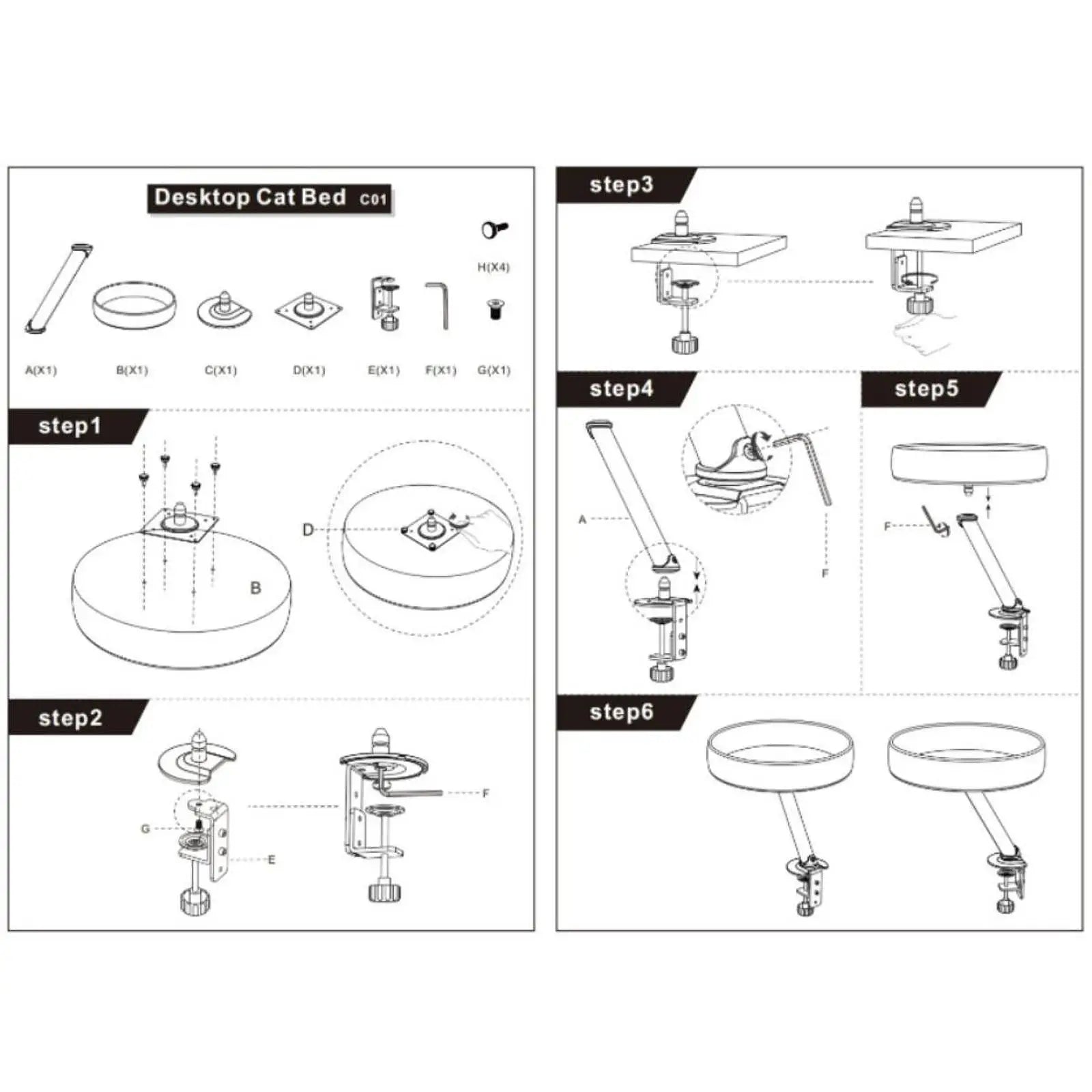 Desktop Cat Bed C01

H(X4)

A(X1) B(X1) C(X1) D(X1) E(X1) F(X1) G(X1)

step1

D

B

step2

G

E

F

step3

step4

A

F

step5

F

step6